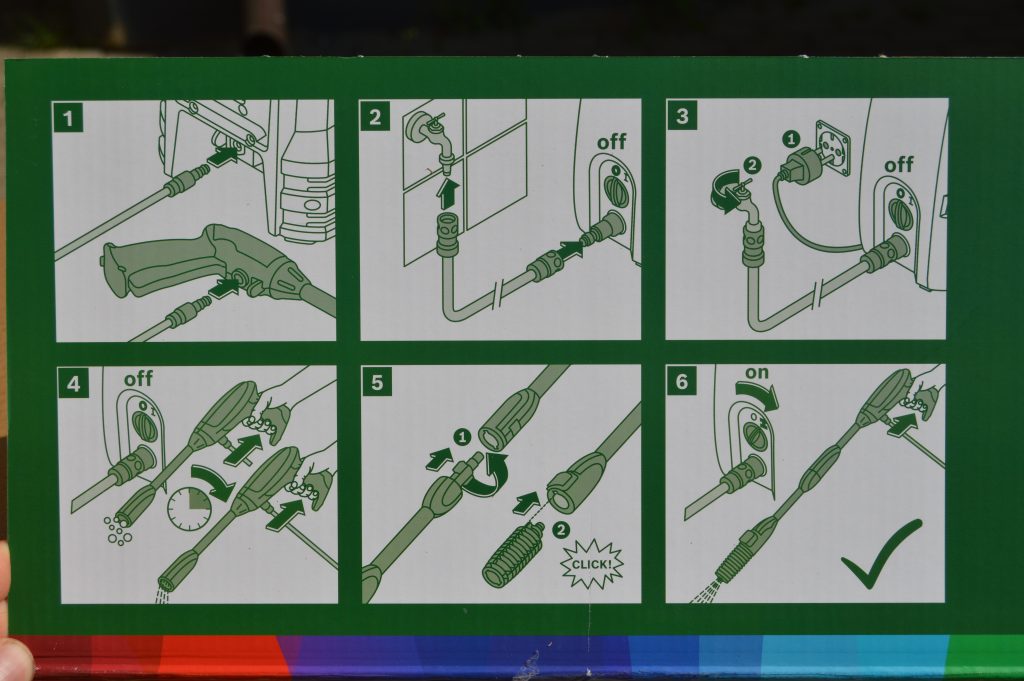 1

2
off

3
1
2
off

4
off

5
1
2
CLICK!

6
on