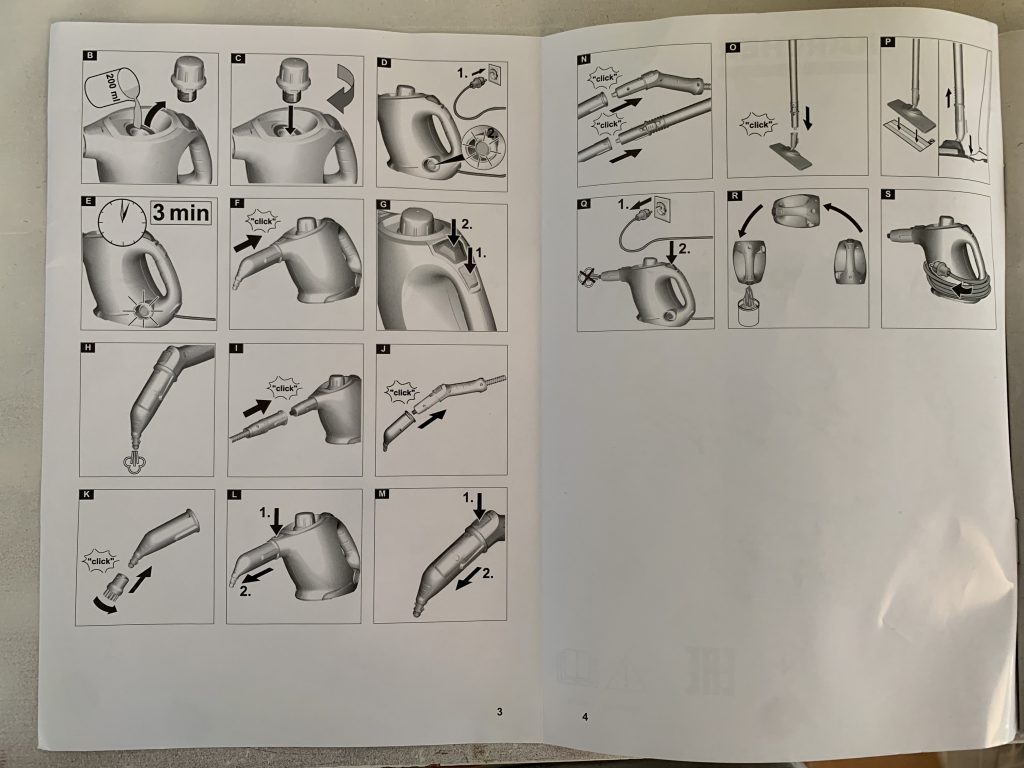 B
200 ml
C
D
1.
2.
E
3 min
F
"click"
G
2.
1.
H
I
"click"
J
"click"
K
"click"
L
1.
2.
M
1.
2.
3

N
"click"
"click"
O
"click"
P
Q
1.
2.
R
S
4