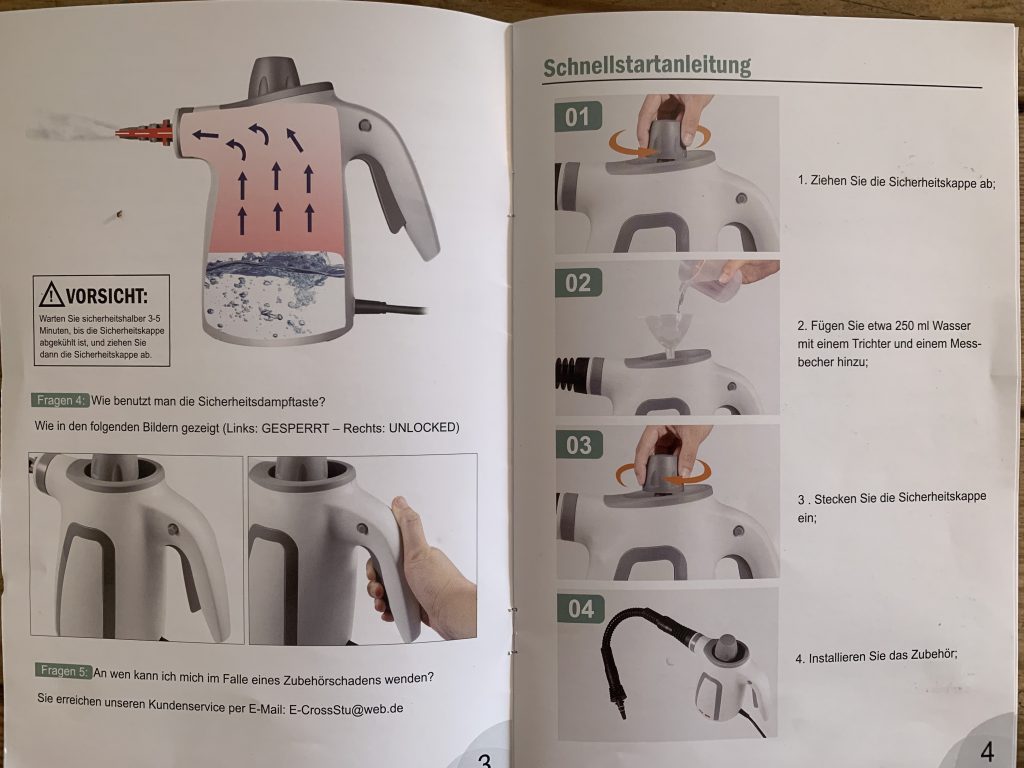 VORSICHT:

Warten Sie sicherheitshalber 3-5 Minuten, bis die Sicherheitskappe abgekühlt ist, und ziehen Sie dann die Sicherheitskappe ab.

Fragen 4: Wie benutzt man die Sicherheitsdampftaste?

Wie in den folgenden Bildern gezeigt (Links: GESPERRT – Rechts: UNLOCKED)

Fragen 5: An wen kann ich mich im Falle eines Zubehörschadens wenden?

Sie erreichen unseren Kundenservice per E-Mail: E-CrossStu@web.de

3

Schnellstartanleitung

01

1. Ziehen Sie die Sicherheitskappe ab;

02

2. Fügen Sie etwa 250 ml Wasser mit einem Trichter und einem Messbecher hinzu;

03

3 . Stecken Sie die Sicherheitskappe ein;

04

4. Installieren Sie das Zubehör;

4